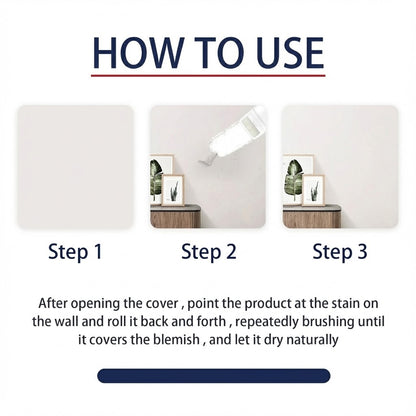 HOW TO USE

Step 1

Step 2

Step 3

After opening the cover , point the product at the stain on the wall and roll it back and forth , repeatedly brushing until it covers the blemish , and let it dry naturally