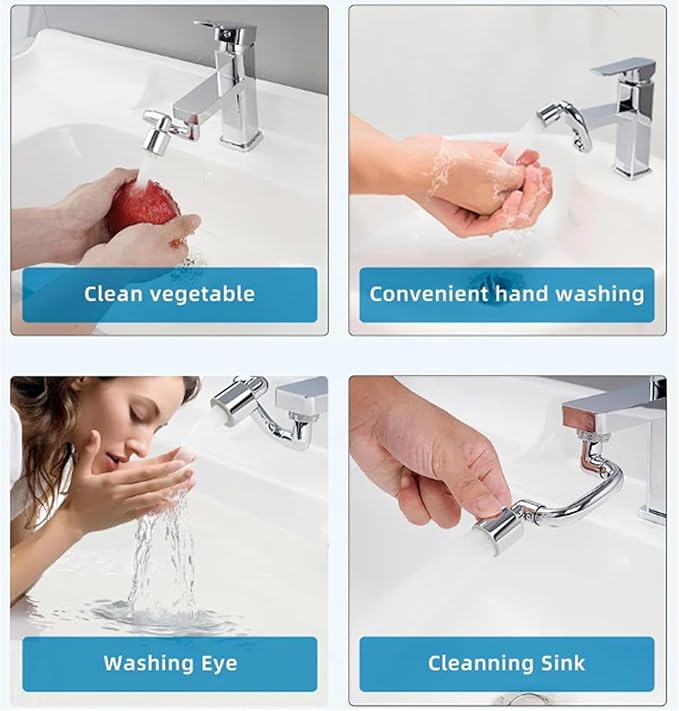 Clean vegetable

Convenient hand washing

Washing Eye

Cleanning Sink