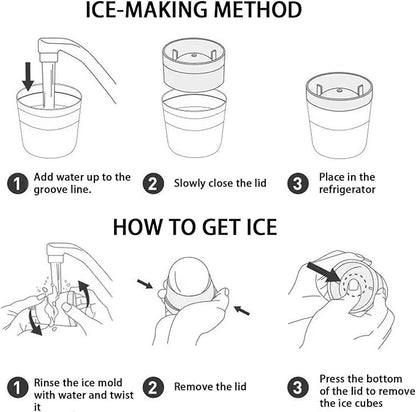 ICE-MAKING METHOD

1 Add water up to the groove line.

2 Slowly close the lid

3 Place in the refrigerator

HOW TO GET ICE

1 Rinse the ice mold with water and twist it

2 Remove the lid

3 Press the bottom of the lid to remove the ice cubes