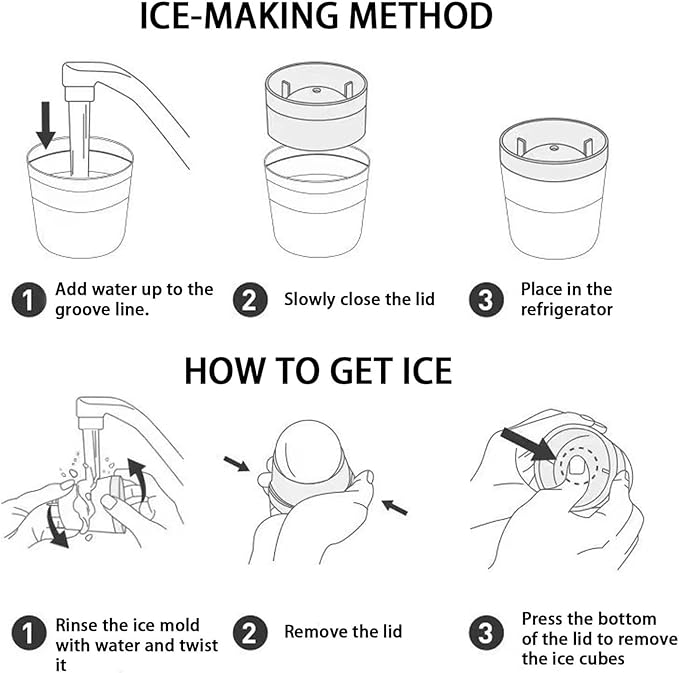 ICE-MAKING METHOD

1 Add water up to the groove line.

2 Slowly close the lid

3 Place in the refrigerator

HOW TO GET ICE

1 Rinse the ice mold with water and twist it

2 Remove the lid

3 Press the bottom of the lid to remove the ice cubes